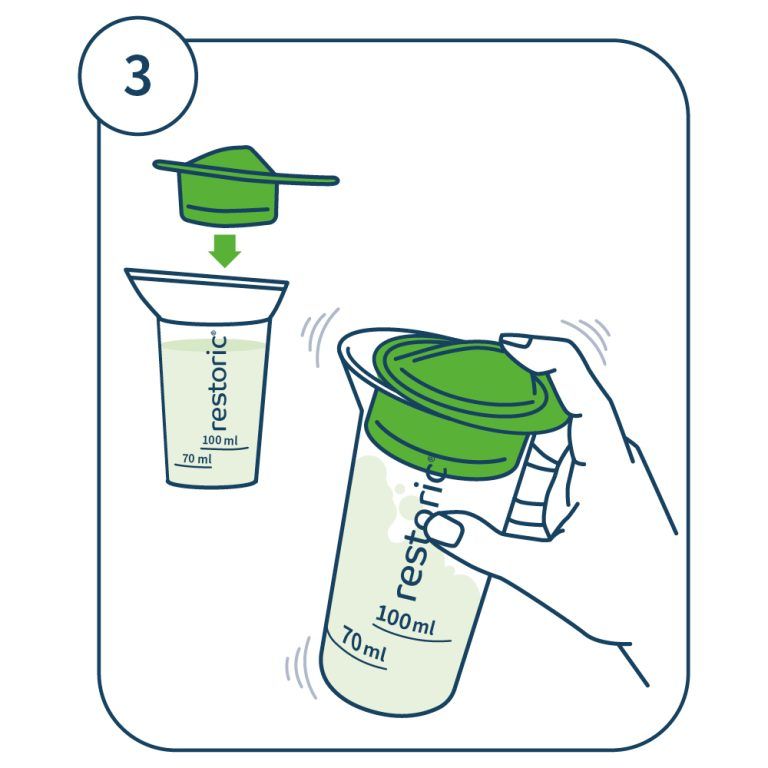 3

restoric®
100 ml
70 ml

restoric®
100 ml
70 ml