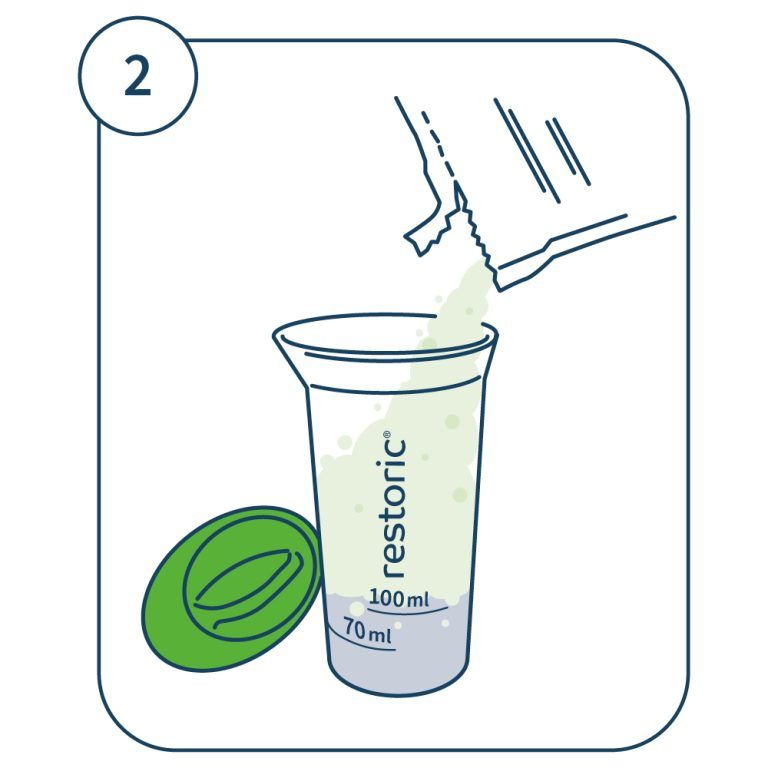 2

restoric®

100 ml

70 ml